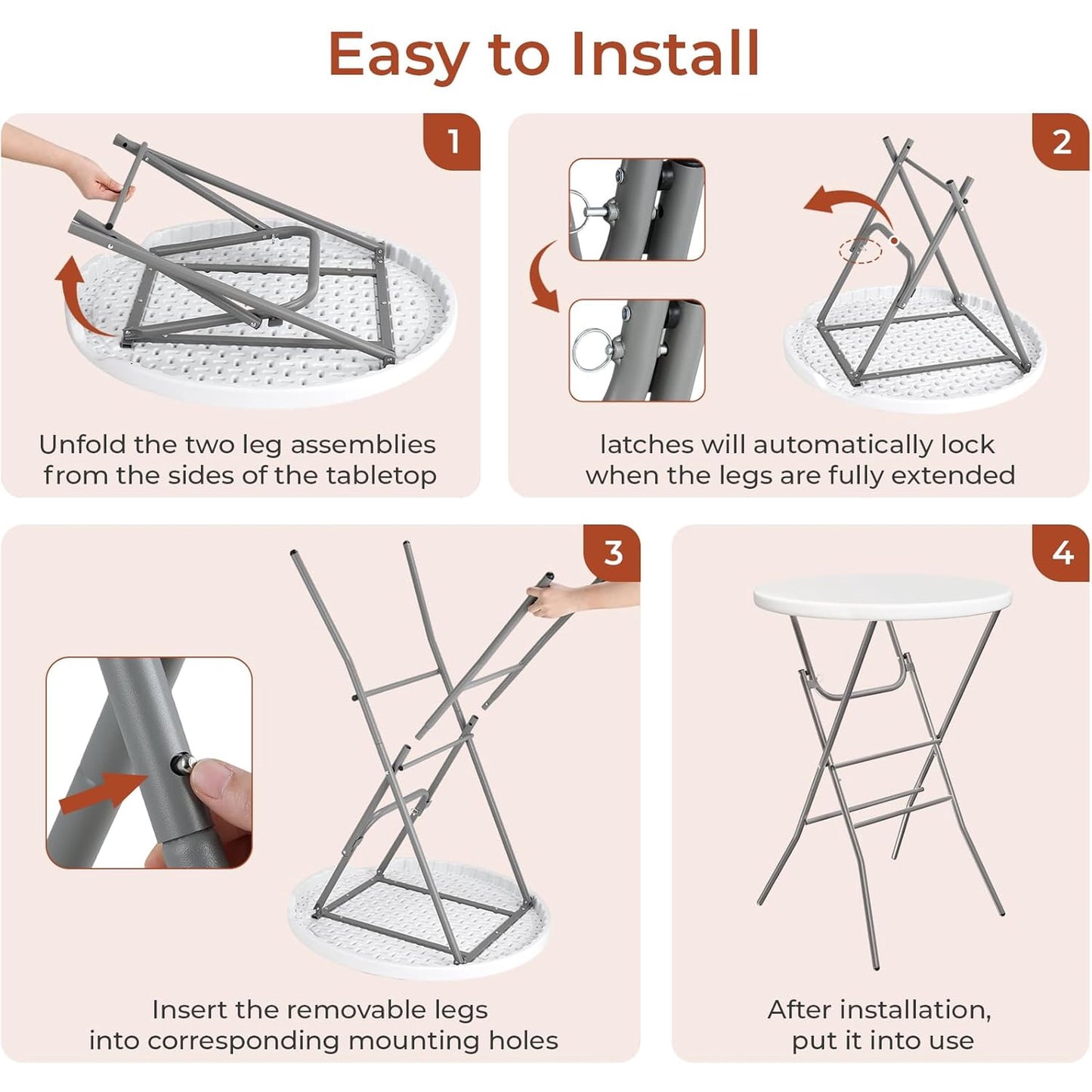 Easy to Install

1

Unfold the two leg assemblies from the sides of the tabletop

2

latches will automatically lock when the legs are fully extended

3

Insert the removable legs into corresponding mounting holes

4

After installation, put it into use