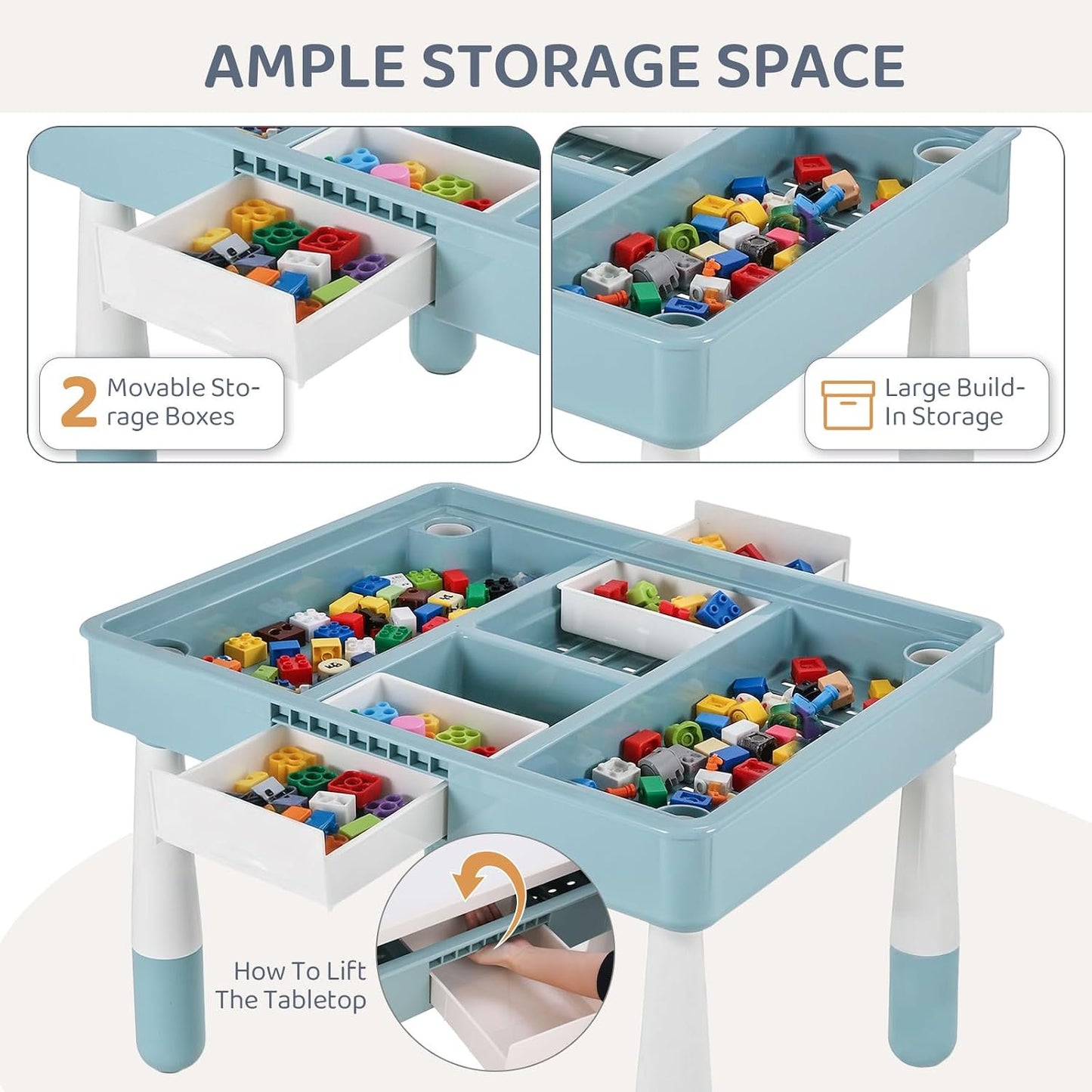 AMPLE STORAGE SPACE

2 Movable Storage Boxes

Large Build-In Storage

How To Lift The Tabletop