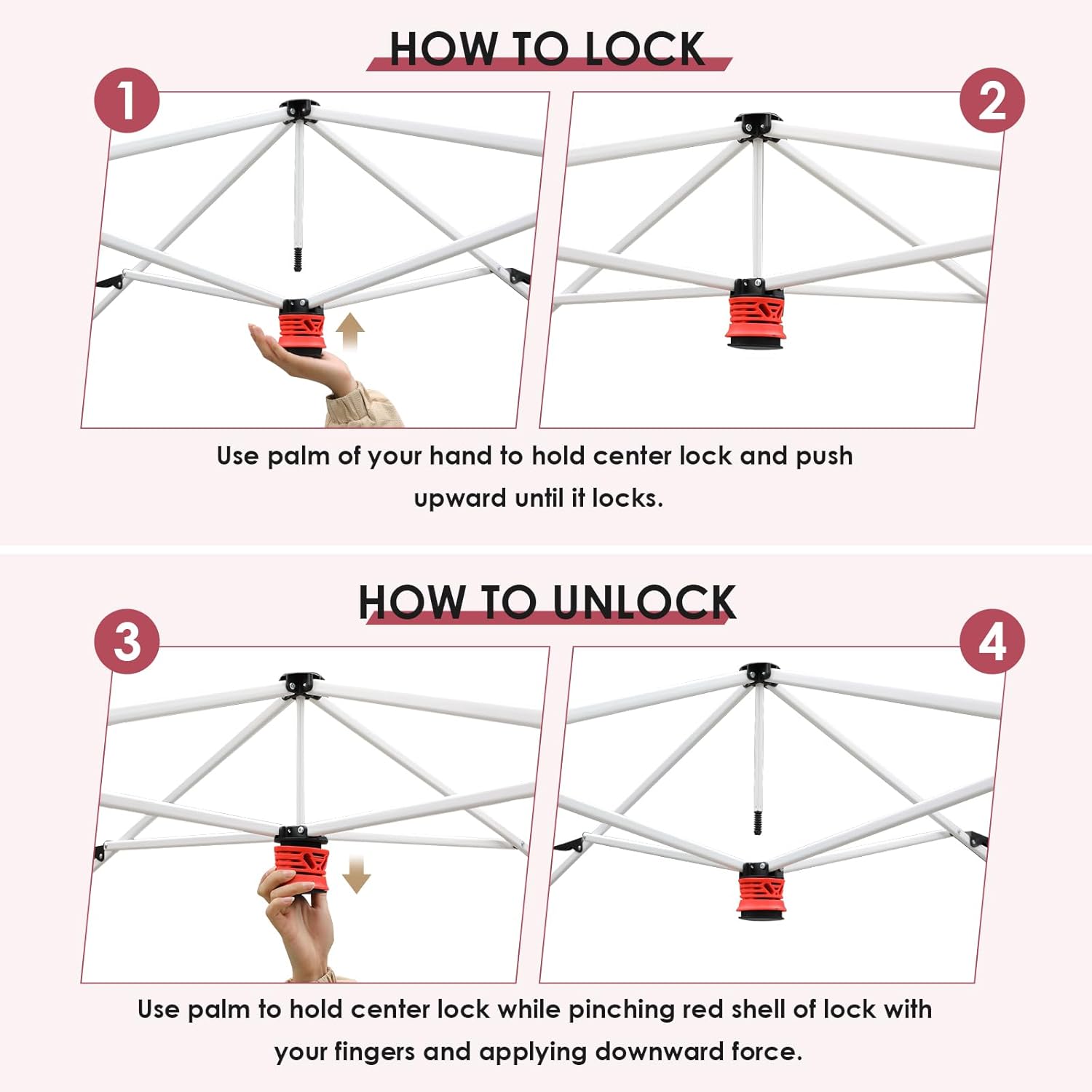 HOW TO LOCK

1

2

Use palm of your hand to hold center lock and push upward until it locks.

HOW TO UNLOCK

3

4

Use palm to hold center lock while pinching red shell of lock with your fingers and applying downward force.