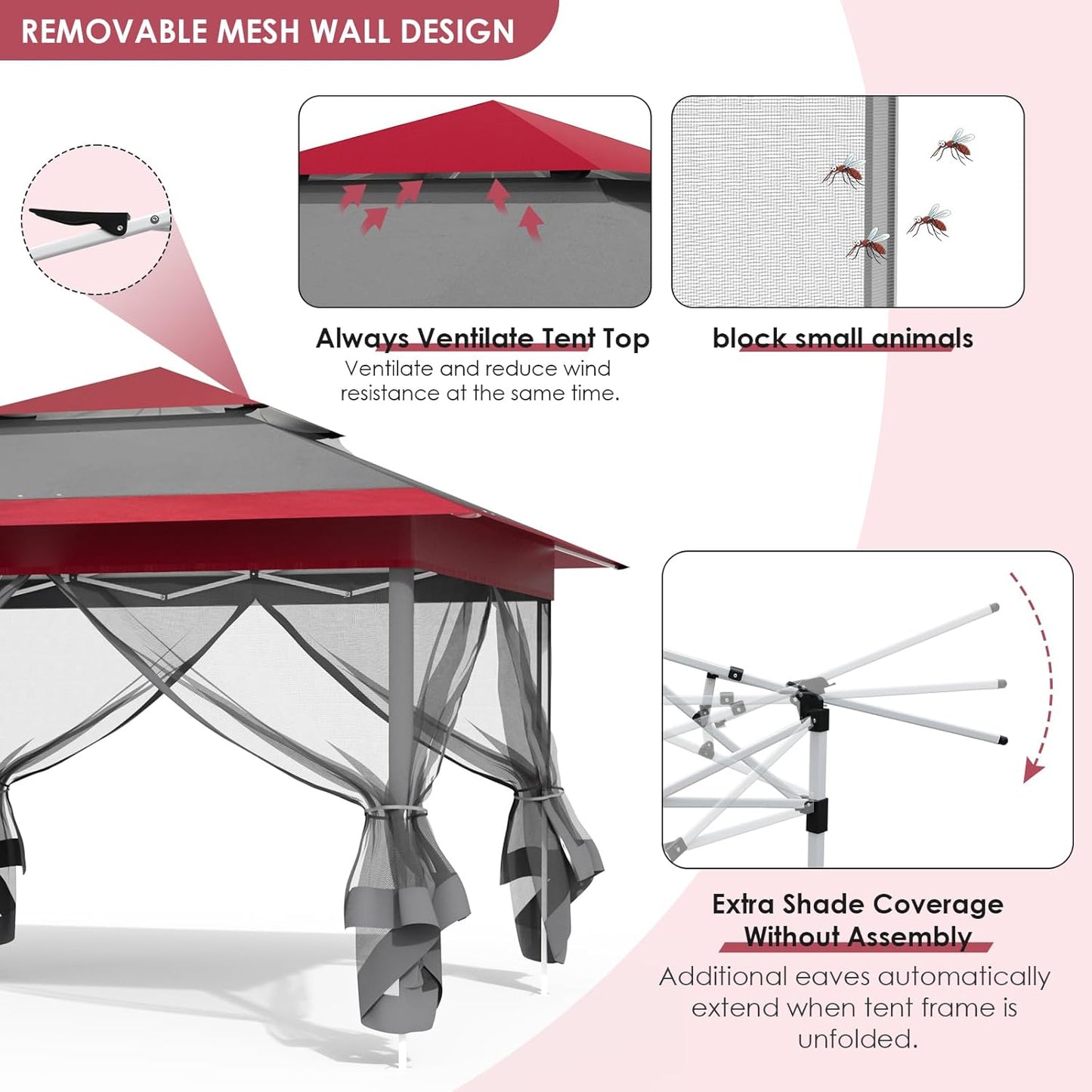 REMOVABLE MESH WALL DESIGN

Always Ventilate Tent Top
Ventilate and reduce wind resistance at the same time.

block small animals

Extra Shade Coverage Without Assembly
Additional eaves automatically extend when tent frame is unfolded.