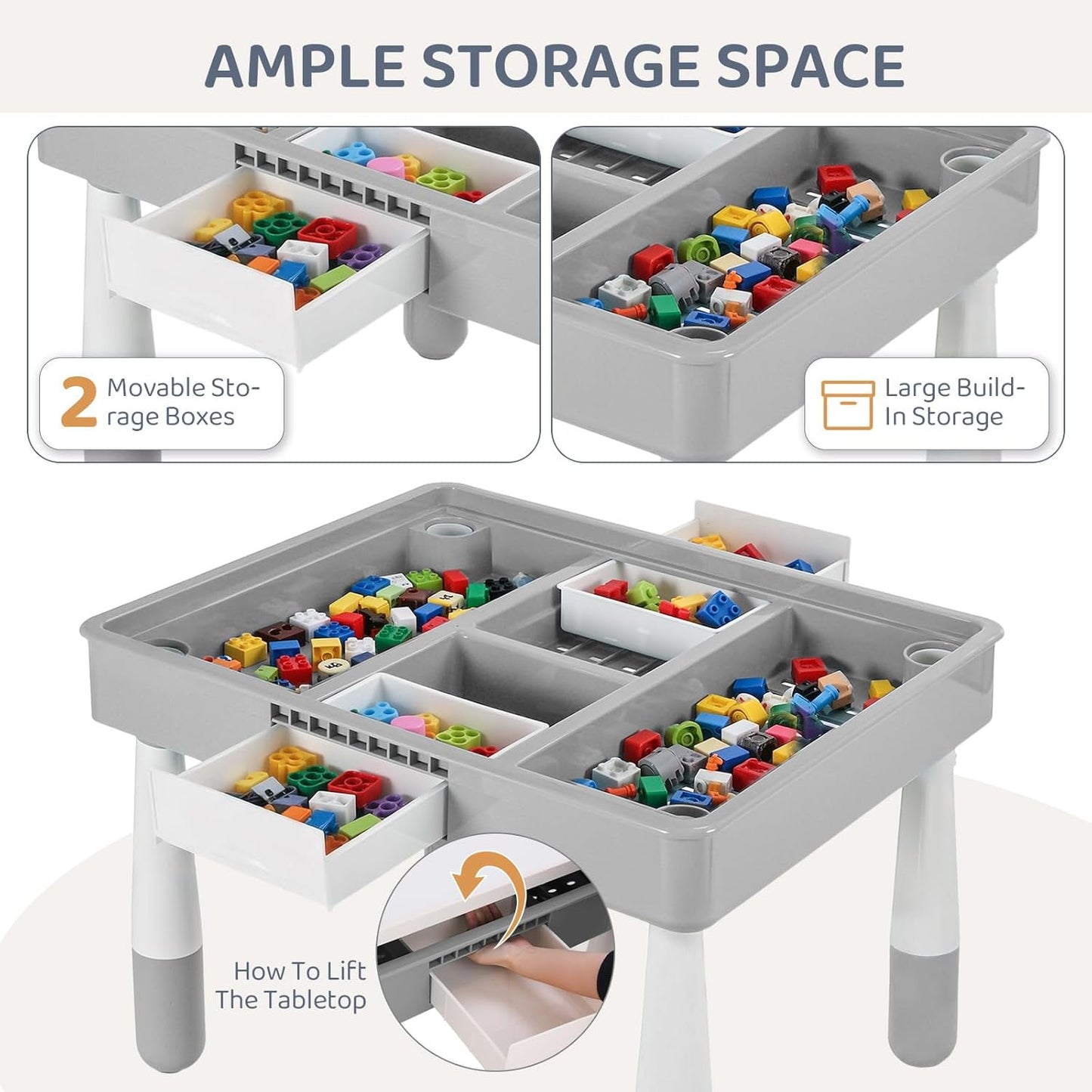 AMPLE STORAGE SPACE

2 Movable Storage Boxes

Large Build-In Storage

How To Lift The Tabletop