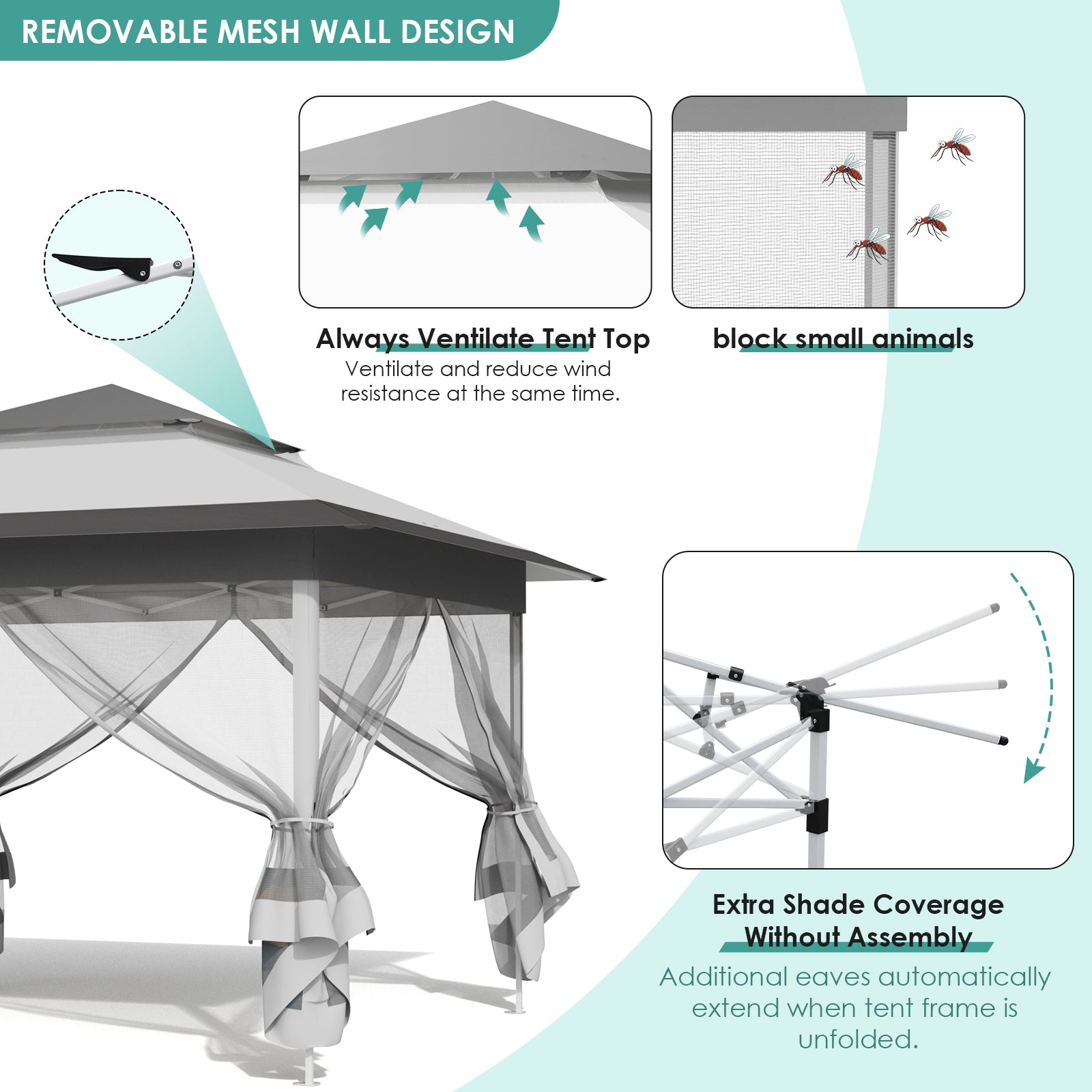 REMOVABLE MESH WALL DESIGN

Always Ventilate Tent Top
Ventilate and reduce wind resistance at the same time.

block small animals

Extra Shade Coverage Without Assembly
Additional eaves automatically extend when tent frame is unfolded.