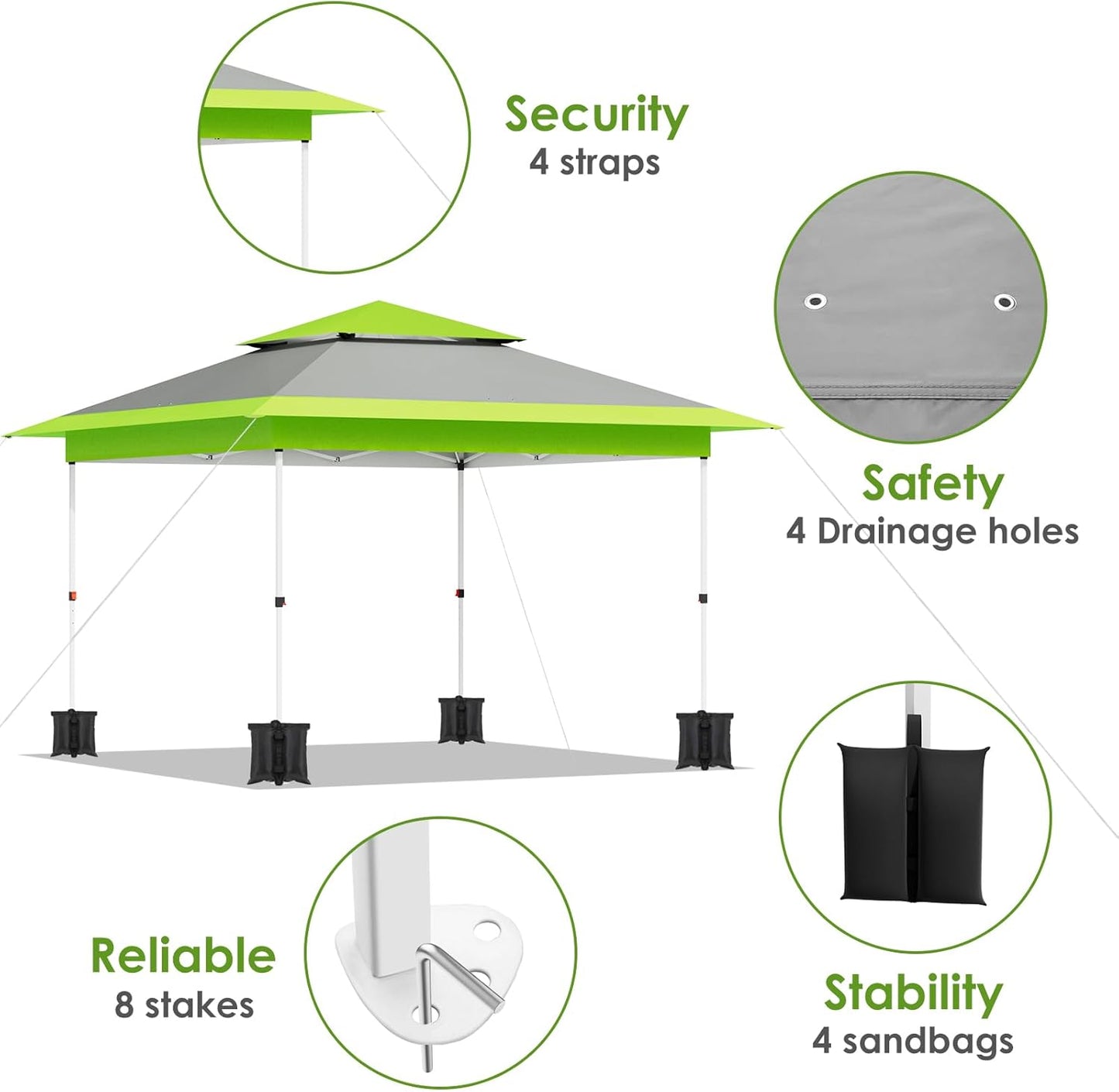 Security
4 straps

Safety
4 Drainage holes

Reliable
8 stakes

Stability
4 sandbags