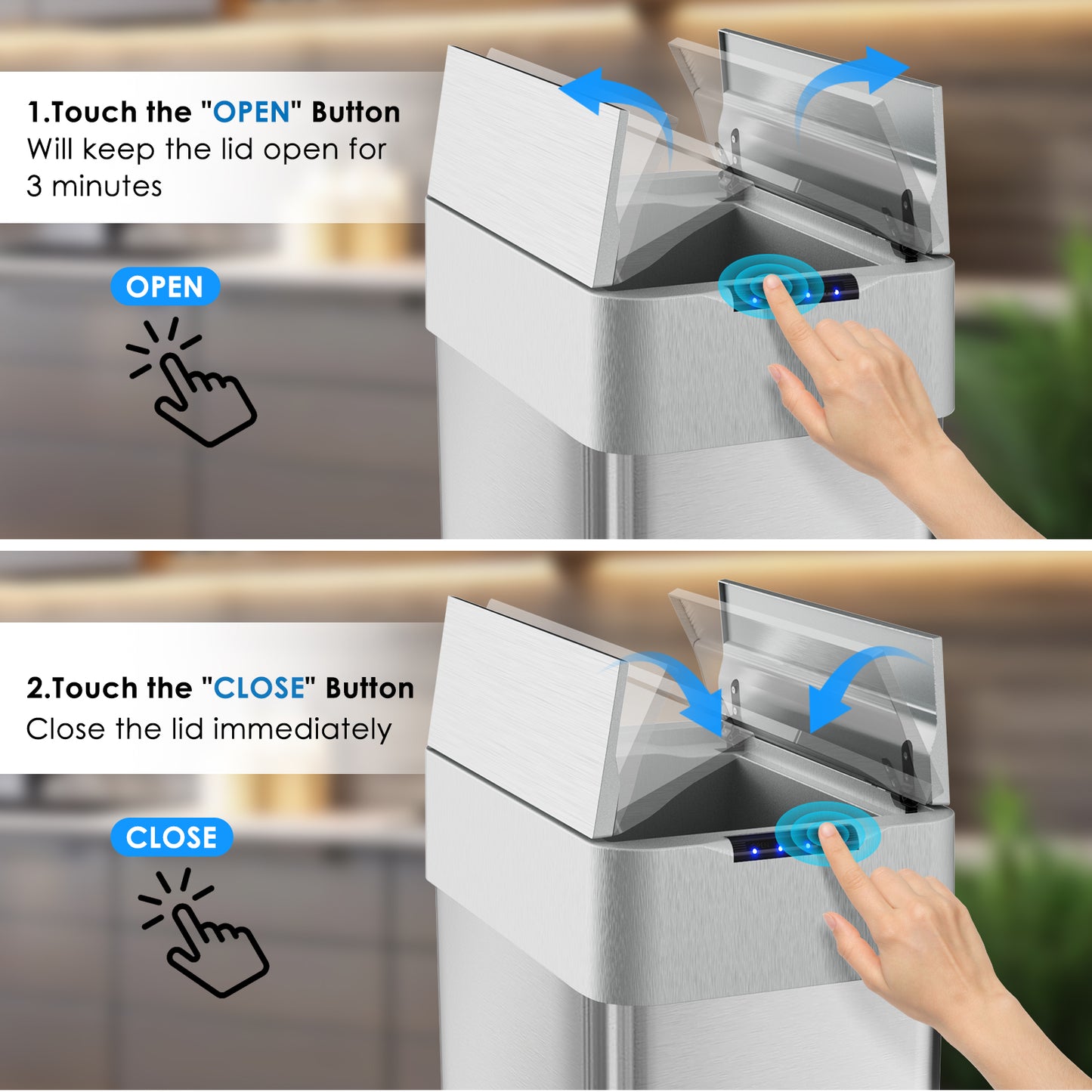 1.Touch the "OPEN" Button
Will keep the lid open for 3 minutes

OPEN

2.Touch the "CLOSE" Button
Close the lid immediately

CLOSE