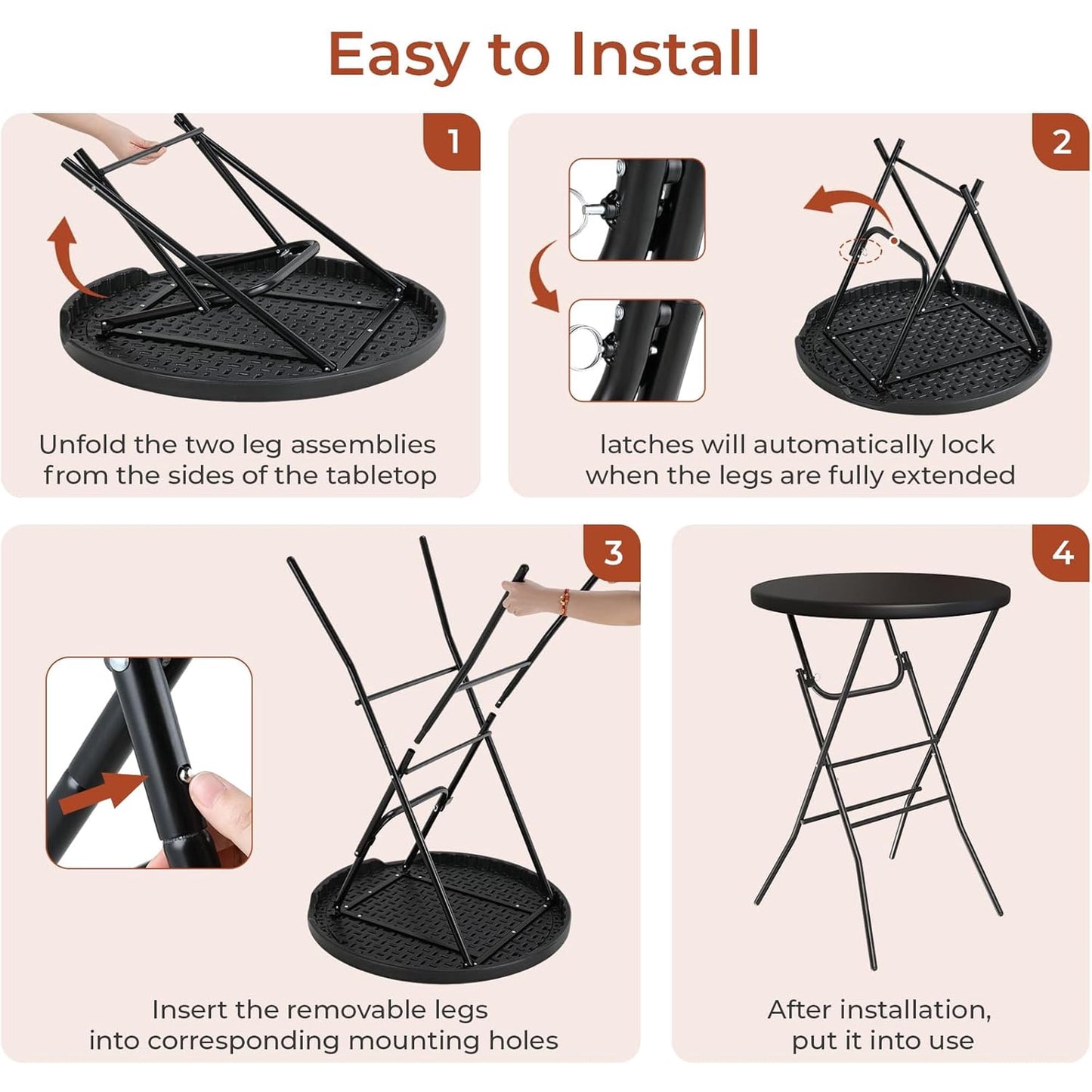 Easy to Install

1

Unfold the two leg assemblies from the sides of the tabletop

2

latches will automatically lock when the legs are fully extended

3

Insert the removable legs into corresponding mounting holes

4

After installation, put it into use