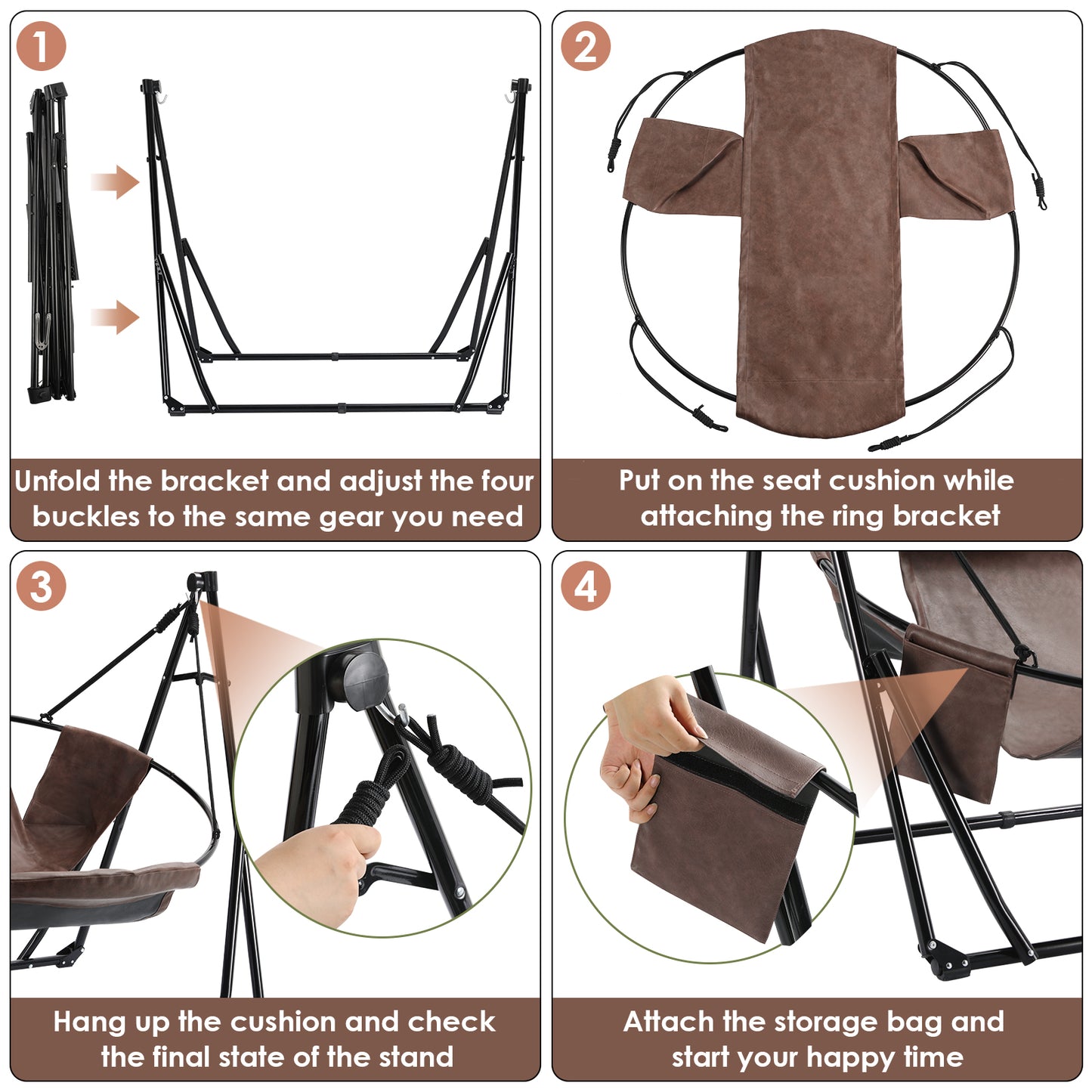 1

Unfold the bracket and adjust the four buckles to the same gear you need

2

Put on the seat cushion while attaching the ring bracket

3

Hang up the cushion and check the final state of the stand

4

Attach the storage bag and start your happy time