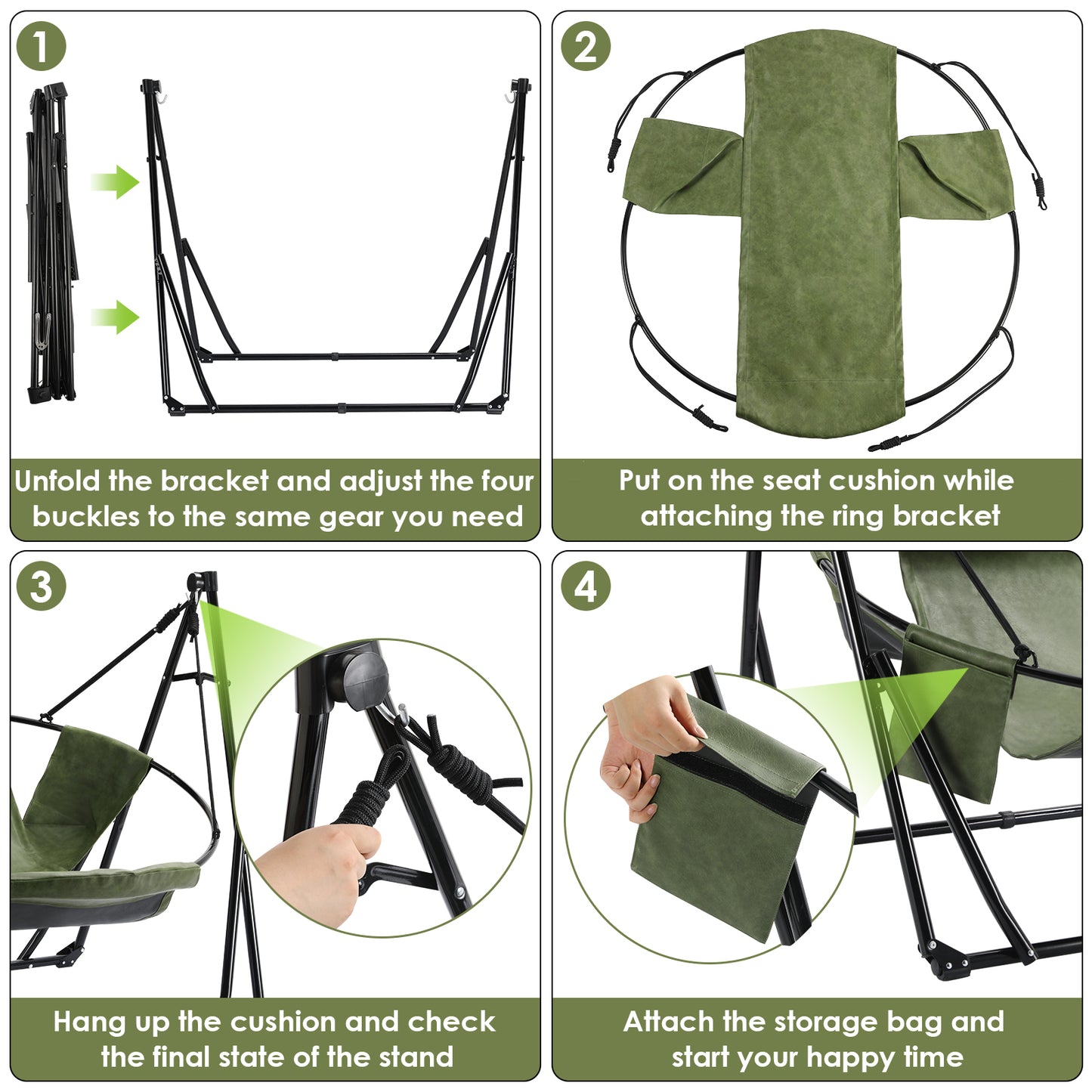 1

Unfold the bracket and adjust the four buckles to the same gear you need

2

Put on the seat cushion while attaching the ring bracket

3

Hang up the cushion and check the final state of the stand

4

Attach the storage bag and start your happy time