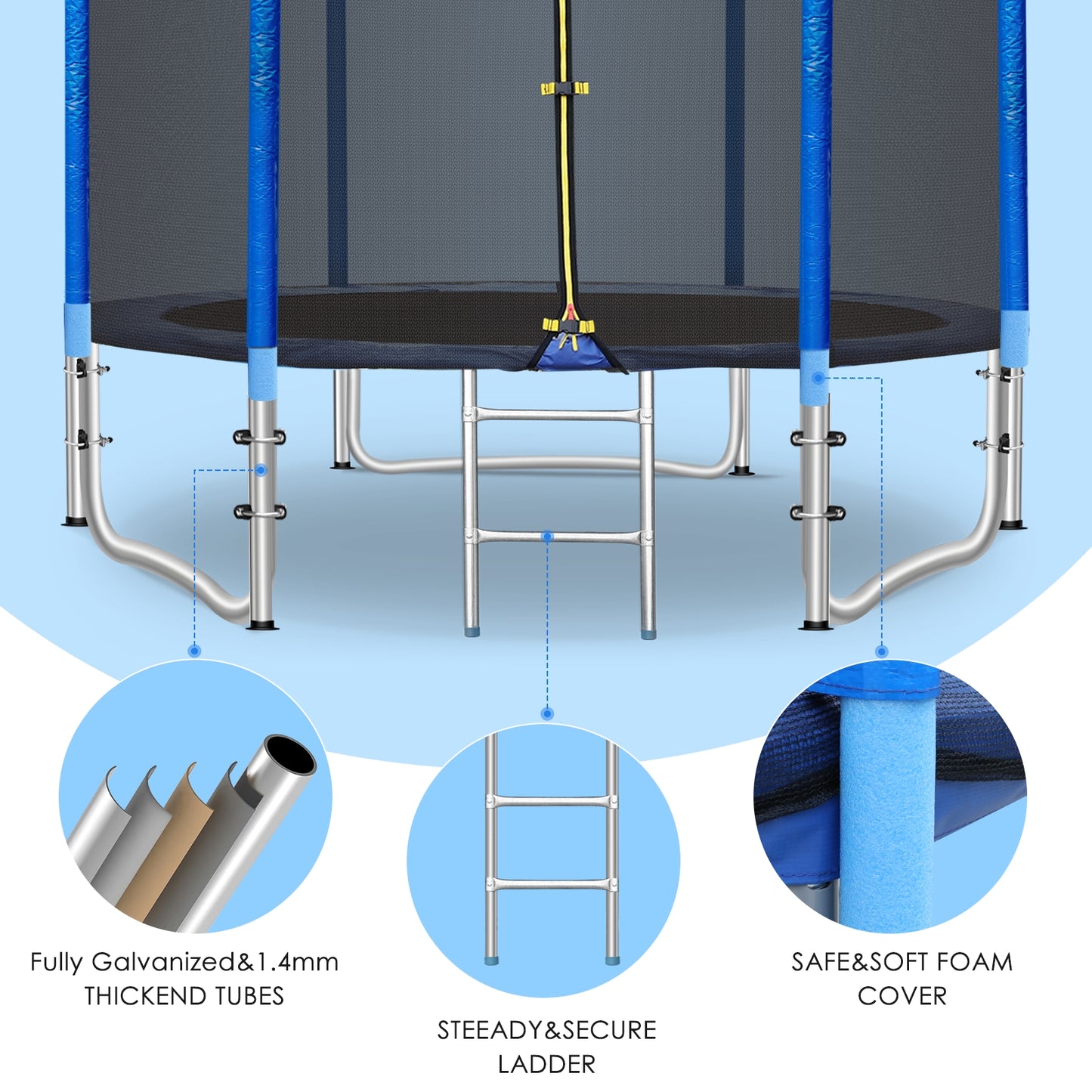 Fully Galvanized&1.4mm
THICKEND TUBES

STEEADY&SECURE
LADDER

SAFE&SOFT FOAM
COVER