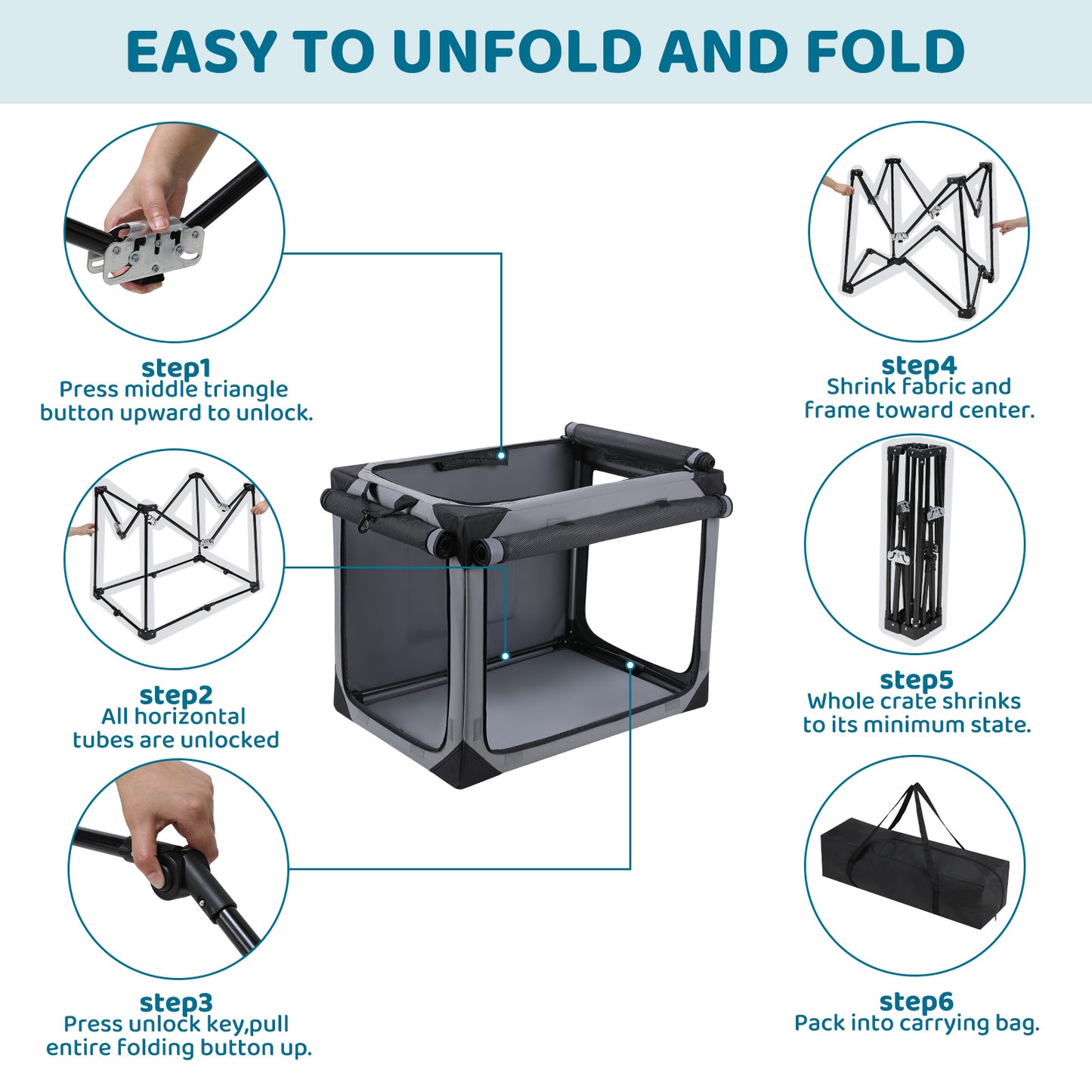 EASY TO UNFOLD AND FOLD

step1
Press middle triangle button upward to unlock.

step2
All horizontal tubes are unlocked

step3
Press unlock key,pull entire folding button up.

step4
Shrink fabric and frame toward center.

step5
Whole crate shrinks to its minimum state.

step6
Pack into carrying bag.