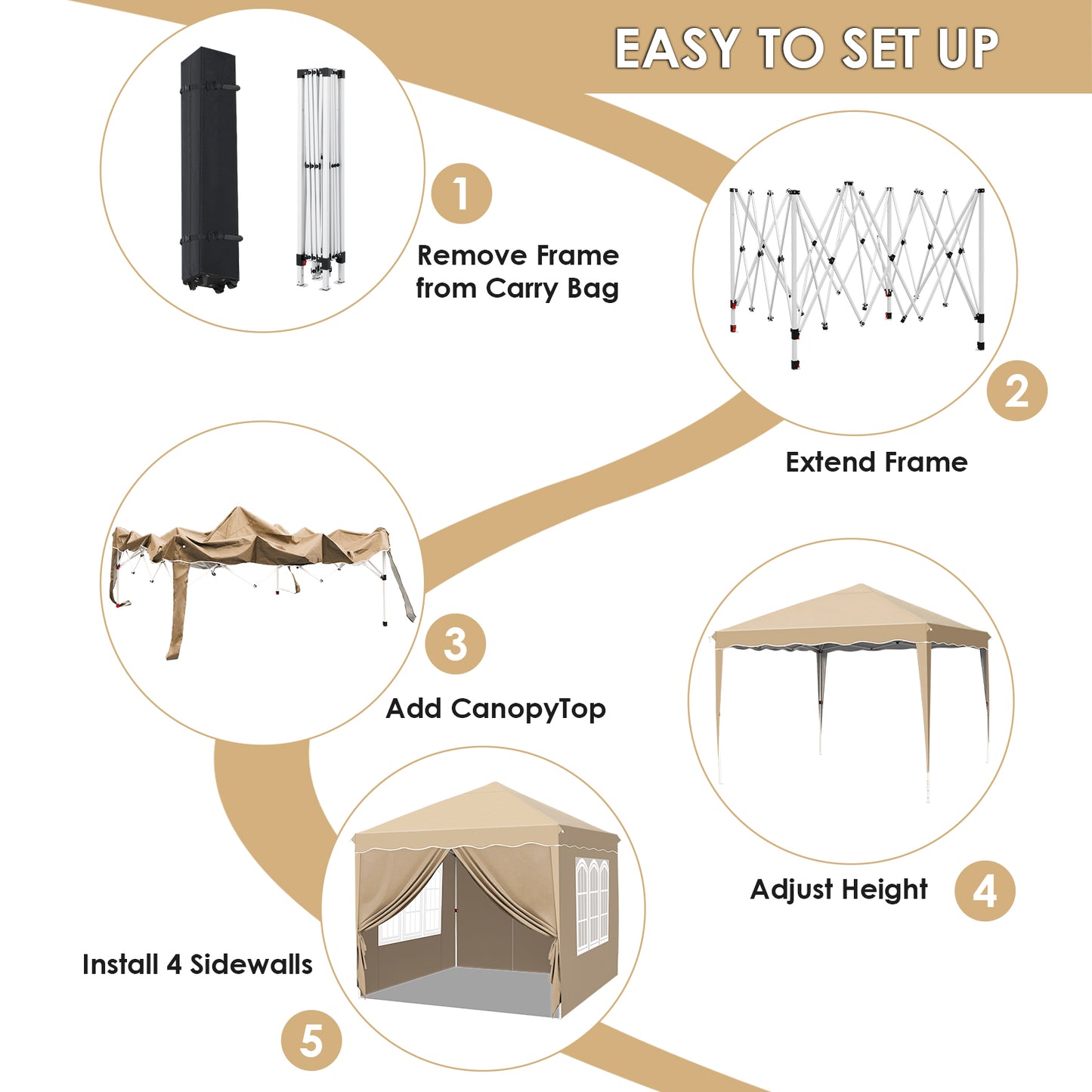 EASY TO SET UP

1

Remove Frame from Carry Bag

2

Extend Frame

3

Add CanopyTop

4

Adjust Height

Install 4 Sidewalls

5