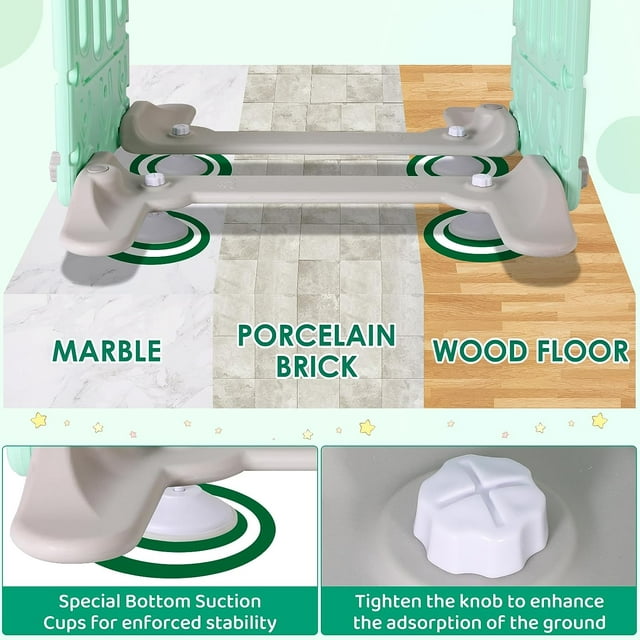 MARBLE

PORCELAIN BRICK

WOOD FLOOR

Special Bottom Suction Cups for enforced stability

Tighten the knob to enhance the adsorption of the ground