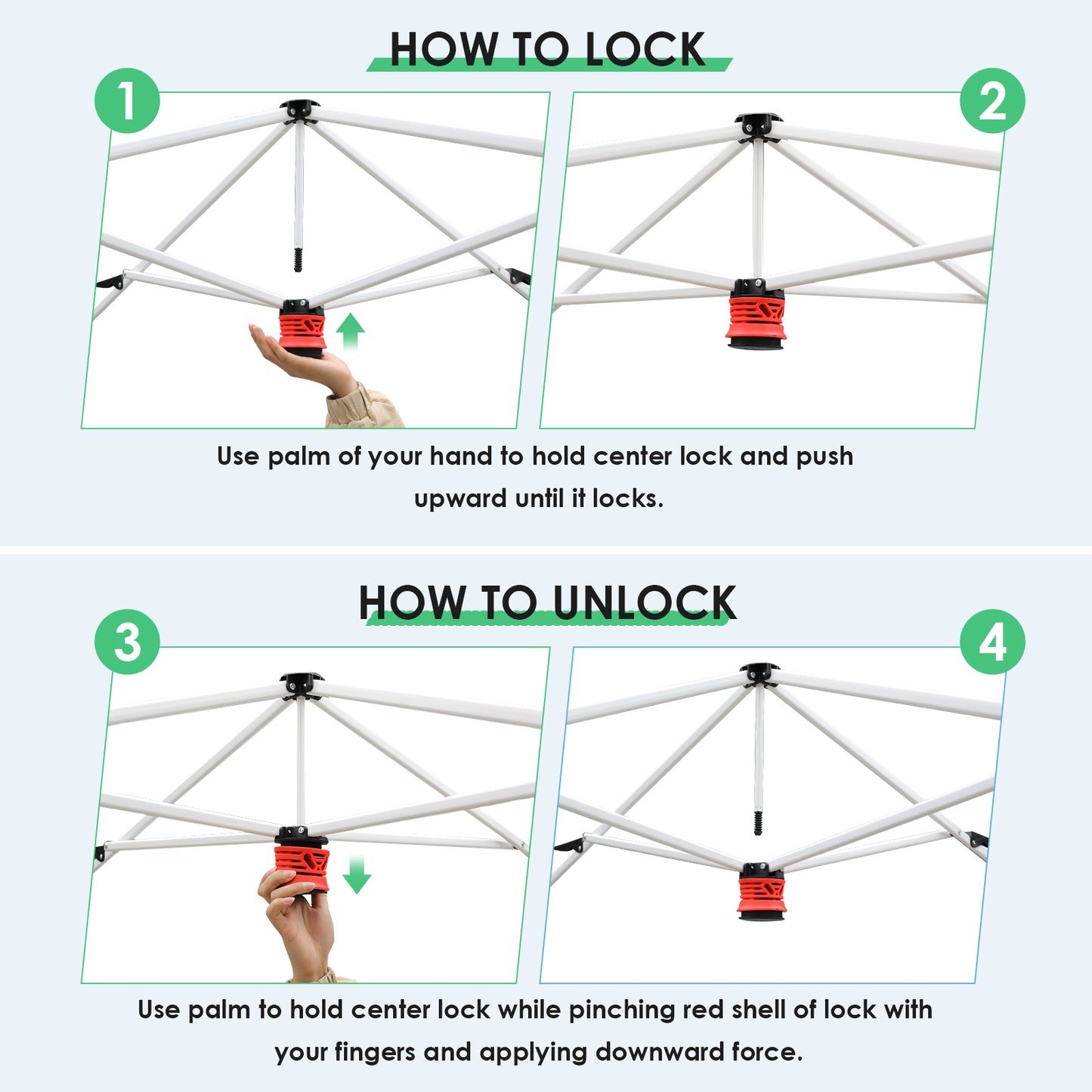 HOW TO LOCK

1

2

Use palm of your hand to hold center lock and push upward until it locks.

HOW TO UNLOCK

3

4

Use palm to hold center lock while pinching red shell of lock with your fingers and applying downward force.