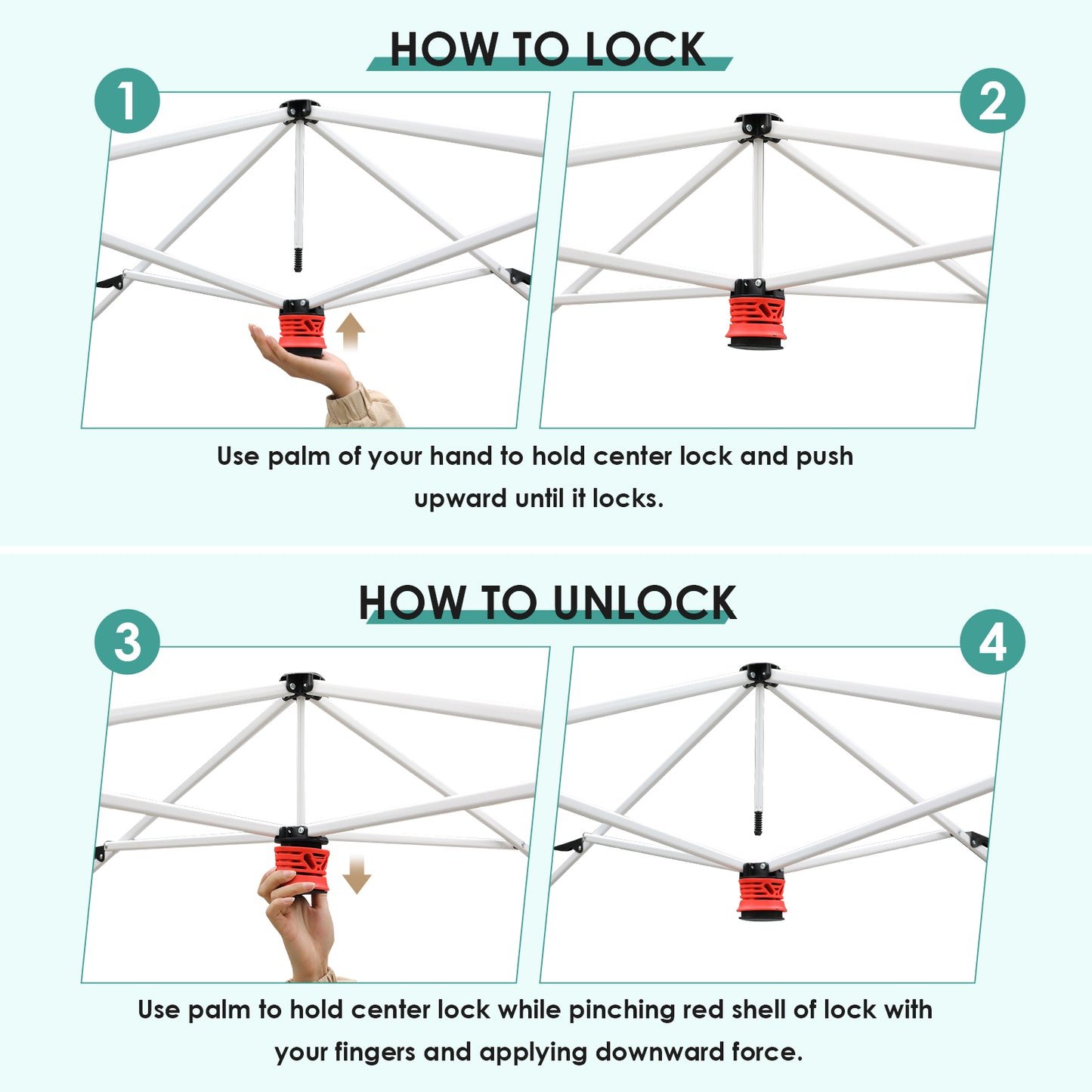 HOW TO LOCK

1

2

Use palm of your hand to hold center lock and push upward until it locks.

HOW TO UNLOCK

3

4

Use palm to hold center lock while pinching red shell of lock with your fingers and applying downward force.