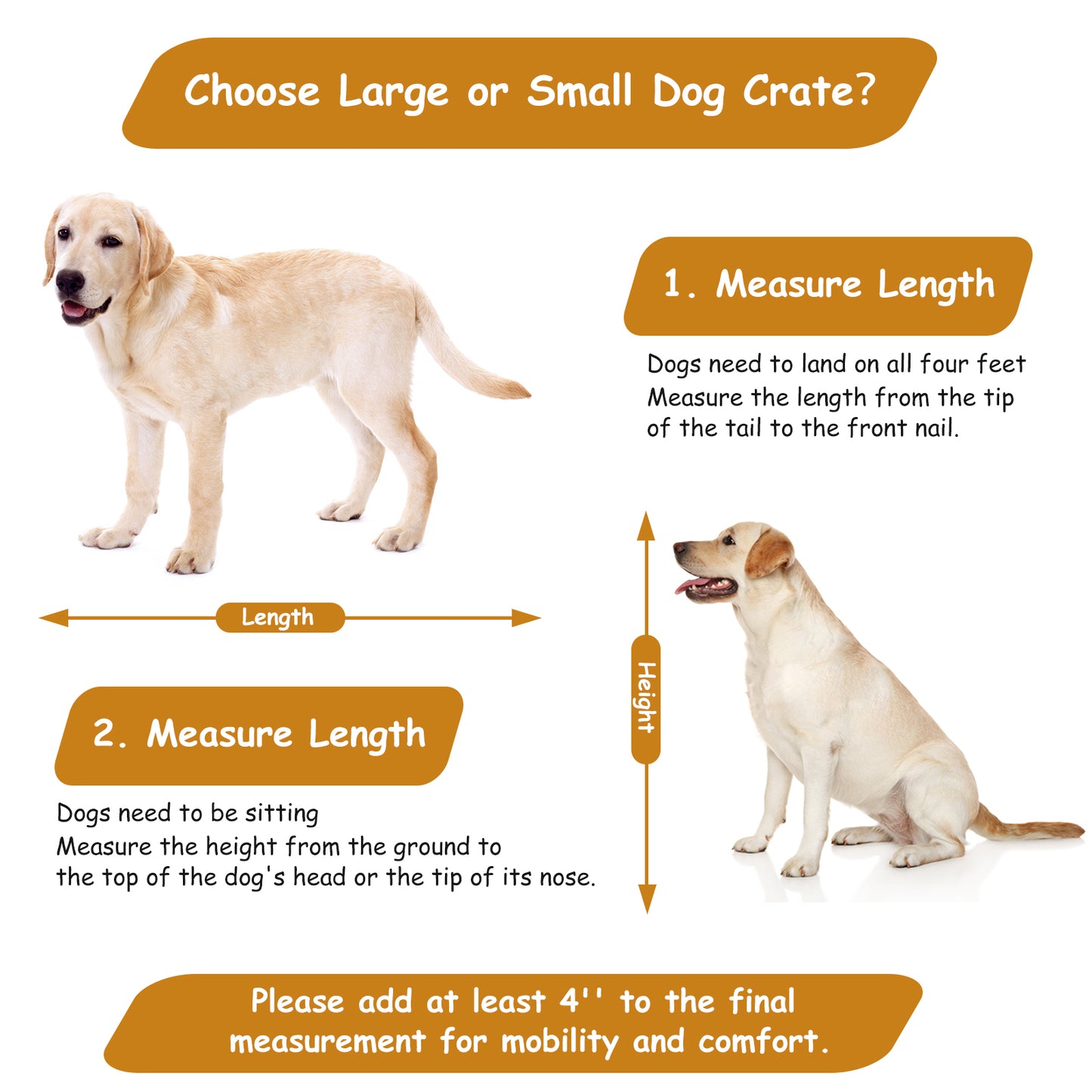 Choose Large or Small Dog Crate?

1. Measure Length

Dogs need to land on all four feet
Measure the length from the tip of the tail to the front nail.

Length

Height

2. Measure Length

Dogs need to be sitting
Measure the height from the ground to the top of the dog's head or the tip of its nose.

Please add at least 4'' to the final measurement for mobility and comfort.