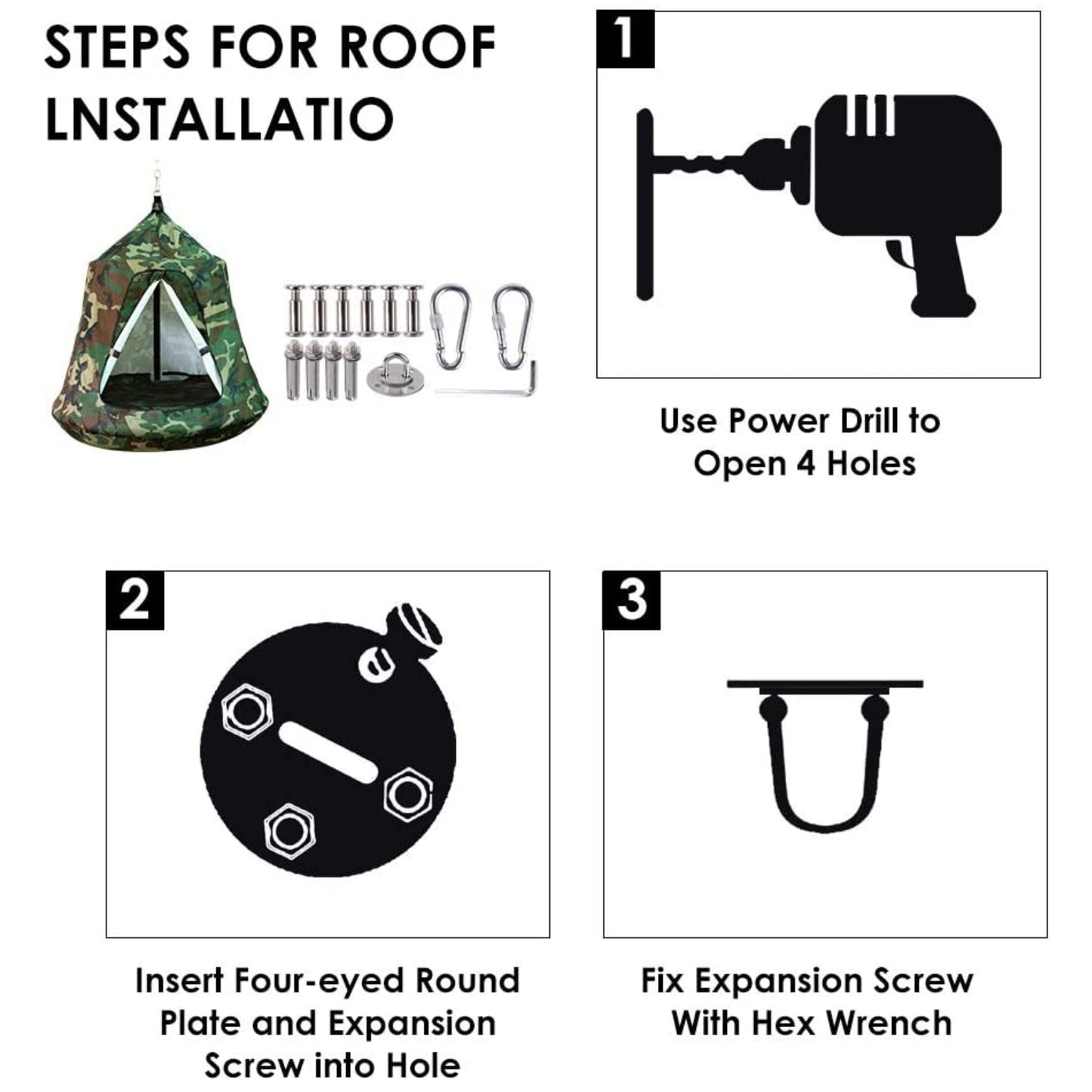 STEPS FOR ROOF LNSTALLATIO

1

Use Power Drill to Open 4 Holes

2

Insert Four-eyed Round Plate and Expansion Screw into Hole

3

Fix Expansion Screw With Hex Wrench