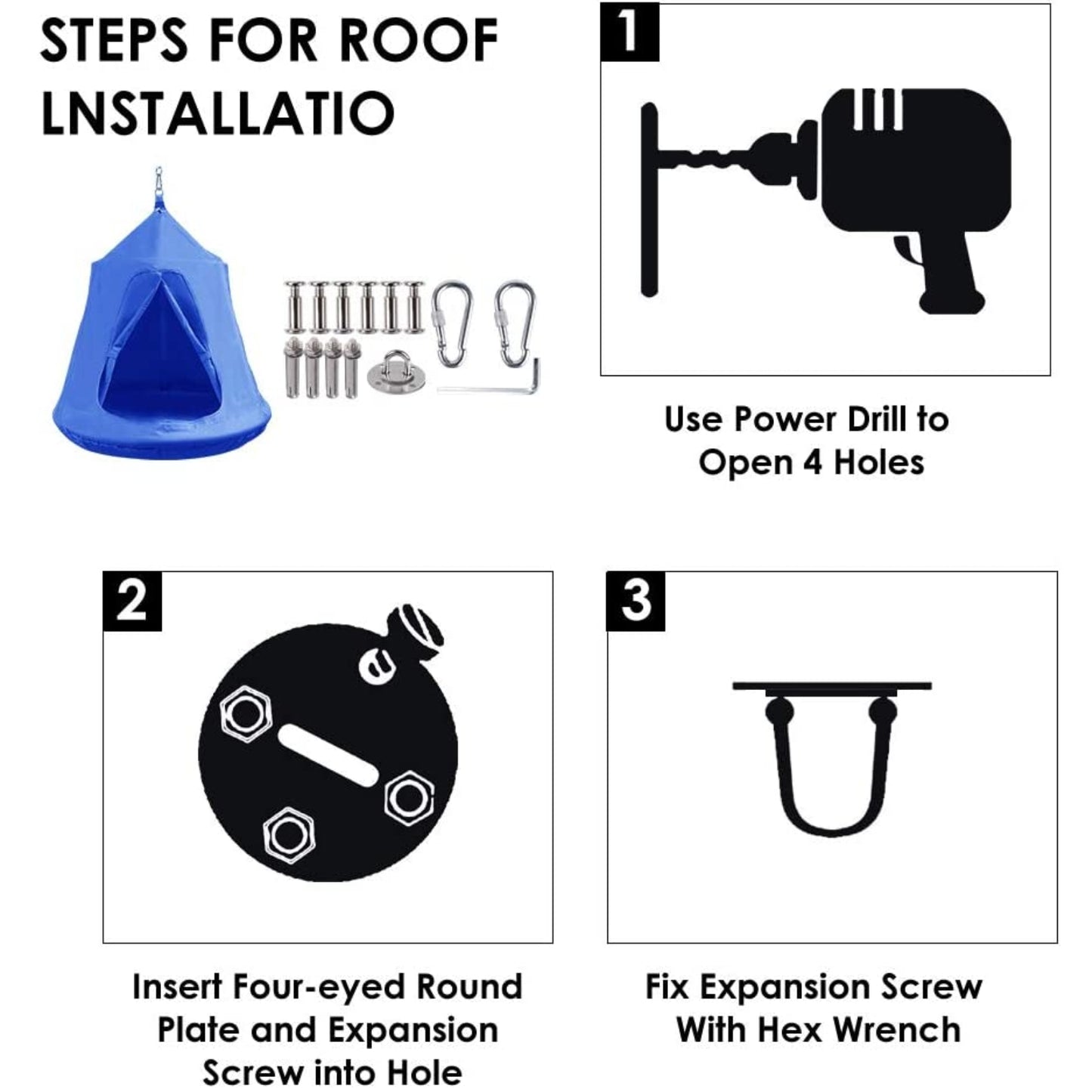 STEPS FOR ROOF LNSTALLATIO

1

Use Power Drill to Open 4 Holes

2

Insert Four-eyed Round Plate and Expansion Screw into Hole

3

Fix Expansion Screw With Hex Wrench